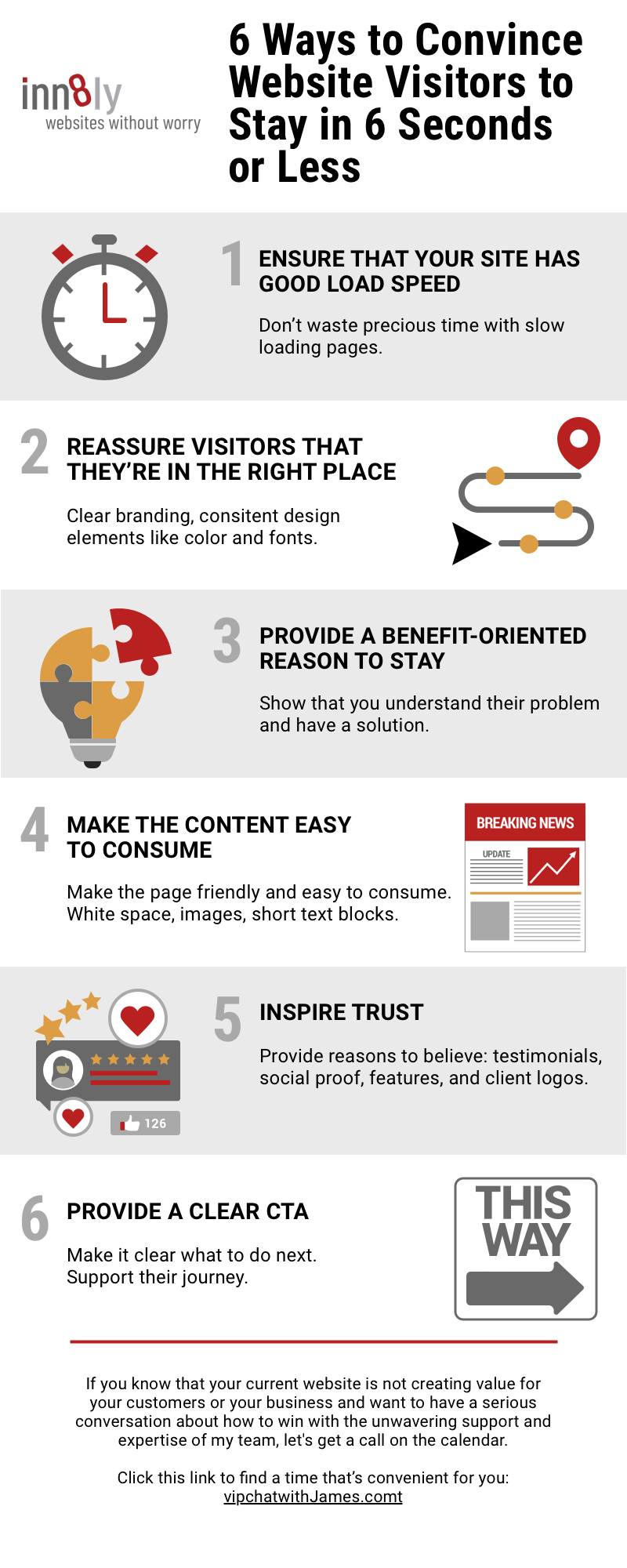 inn8ly
websites without worry

6 Ways to Convince Website Visitors to Stay in 6 Seconds or Less

1 ENSURE THAT YOUR SITE HAS GOOD LOAD SPEED

Don't waste precious time with slow loading pages.

2 REASSURE VISITORS THAT THEY'RE IN THE RIGHT PLACE

Clear branding, consitent design elements like color and fonts.

3 PROVIDE A BENEFIT-ORIENTED REASON TO STAY

Show that you understand their problem and have a solution.

4 MAKE THE CONTENT EASY TO CONSUME

Make the page friendly and easy to consume. White space, images, short text blocks.

BREAKING NEWS
UPDATE

5 INSPIRE TRUST

Provide reasons to believe: testimonials, social proof, features, and client logos.

126

6 PROVIDE A CLEAR CTA

Make it clear what to do next. Support their journey.

THIS WAY

If you know that your current website is not creating value for your customers or your business and want to have a serious conversation about how to win with the unwavering support and expertise of my team, let's get a call on the calendar.

Click this link to find a time that's convenient for you: vipchatwithJames.comt